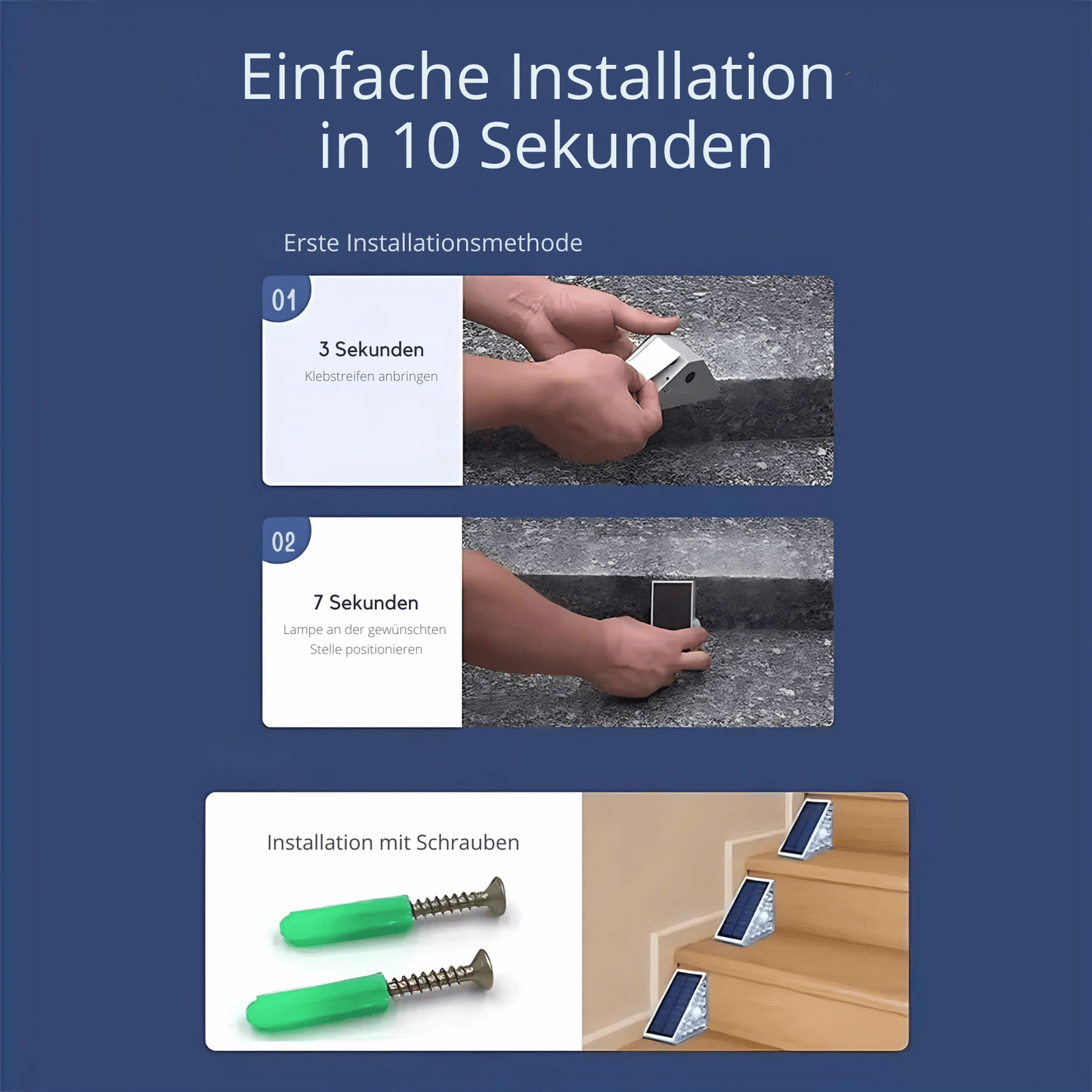 Einfache Installation in 10 Sekunden

Erste Installationsmethode

01

3 Sekunden

Klebstreifen anbringen

02

7 Sekunden

Lampe an der gewünschten Stelle positionieren

Installation mit Schrauben